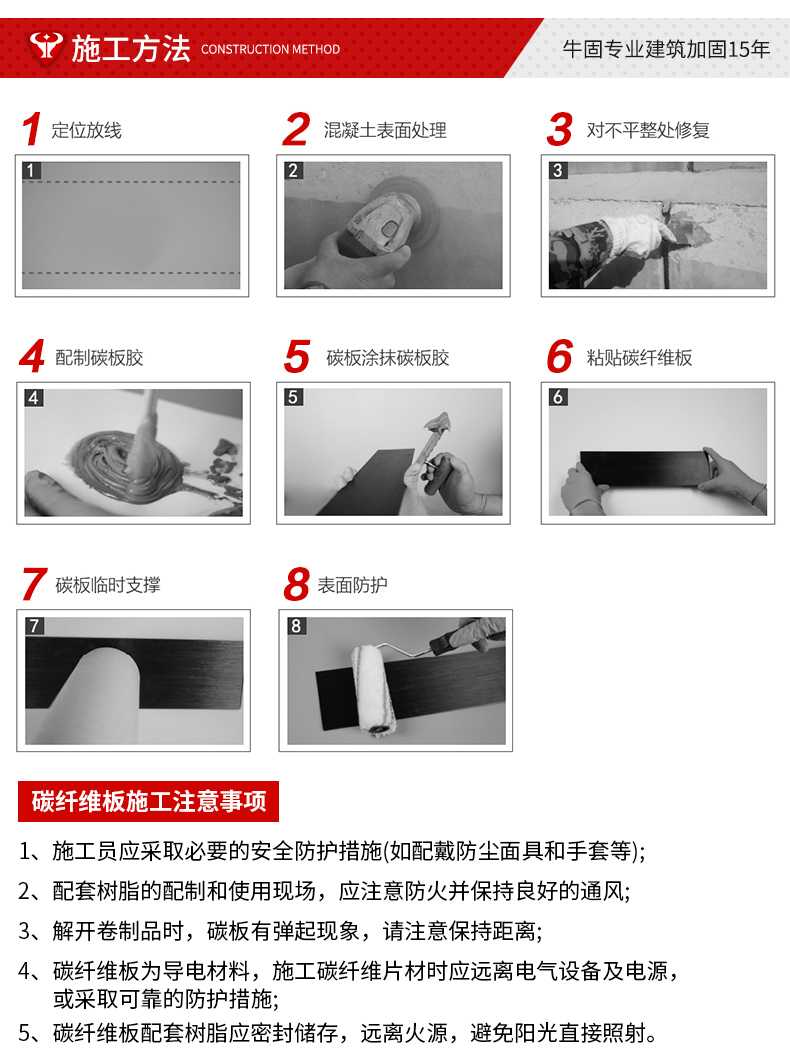 施工方法 CONSTRUCTION METHOD

牛固专业建筑加固15年

1 定位放线

1

2 混凝土表面处理

2

3 对不平整处修复

3

4 配制碳板胶

4

5 碳板涂抹碳板胶

5

6 粘贴碳纤维板

6

7 碳板临时支撑

7

8 表面防护

8

碳纤维板施工注意事项

1、施工员应采取必要的安全防护措施(如配戴防尘面具和手套等);

2、配套树脂的配制和使用现场，应注意防火并保持良好的通风;

3、解开卷制品时，碳板有弹起现象，请注意保持距离;

4、碳纤维板为导电材料，施工碳纤维片材时应远离电气设备及电源，或采取可靠的防护措施;

5、碳纤维板配套树脂应密封储存，远离火源，避免阳光直接照射。