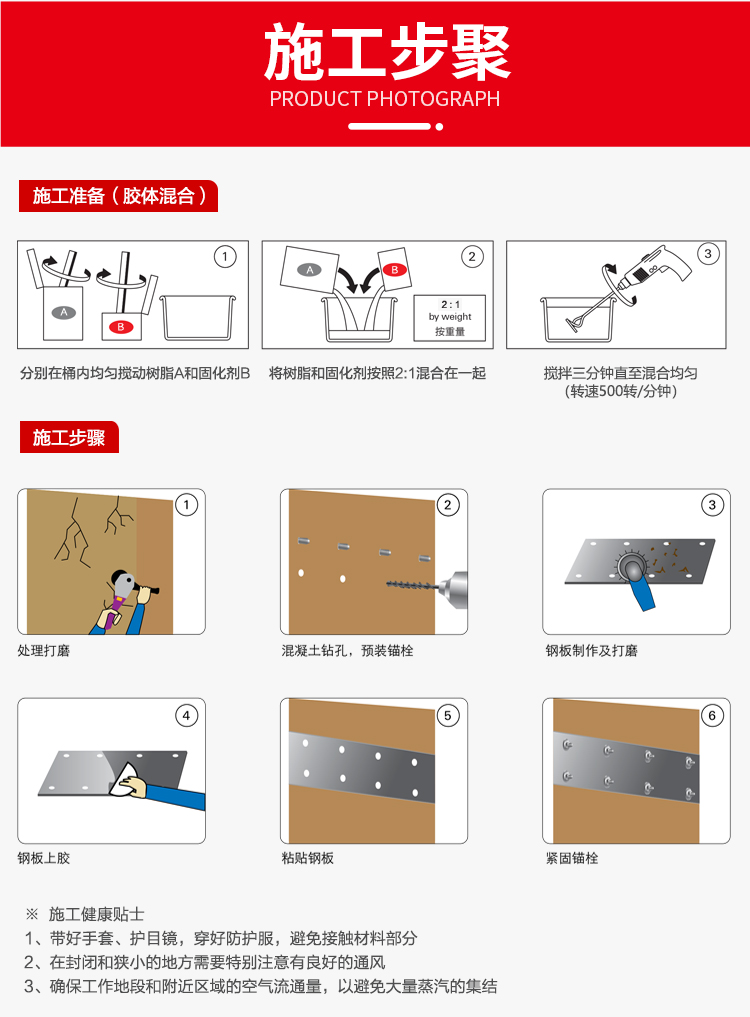 施工步聚
PRODUCT PHOTOGRAPH

施工准备（胶体混合）

1
A
B
分别在桶内均匀搅动树脂A和固化剂B

2
A
B
2 : 1
by weight
按重量
将树脂和固化剂按照2:1混合在一起

3
搅拌三分钟直至混合均匀
(转速500转/分钟)

施工步骤

1
处理打磨

2
混凝土钻孔，预装锚栓

3
钢板制作及打磨

4
钢板上胶

5
粘贴钢板

6
紧固锚栓

※ 施工健康贴士
1、带好手套、护目镜，穿好防护服，避免接触材料部分
2、在封闭和狭小的地方需要特别注意有良好的通风
3、确保工作地段和附近区域的空气流通量，以避免大量蒸汽的集结