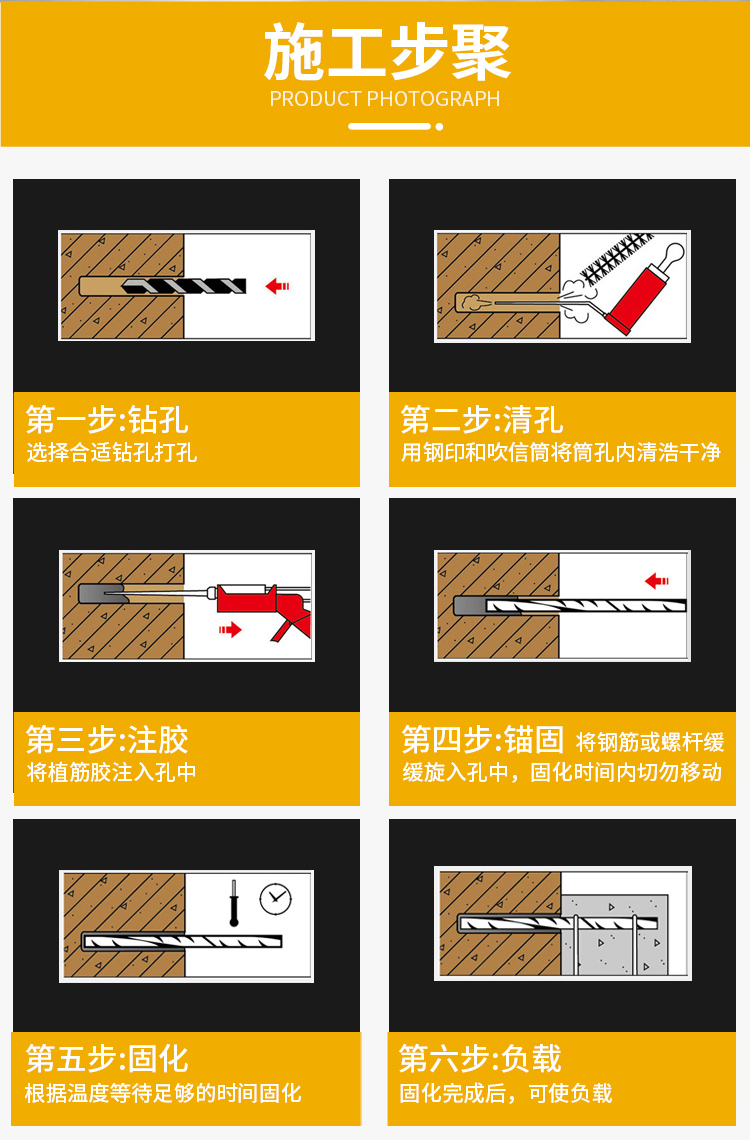 施工步聚
PRODUCT PHOTOGRAPH

第一步:钻孔
选择合适钻孔打孔

第二步:清孔
用钢印和吹信筒将筒孔内清浩干净

第三步:注胶
将植筋胶注入孔中

第四步:锚固 将钢筋或螺杆缓缓旋入孔中，固化时间内切勿移动

第五步:固化
根据温度等待足够的时间固化

第六步:负载
固化完成后，可使负载